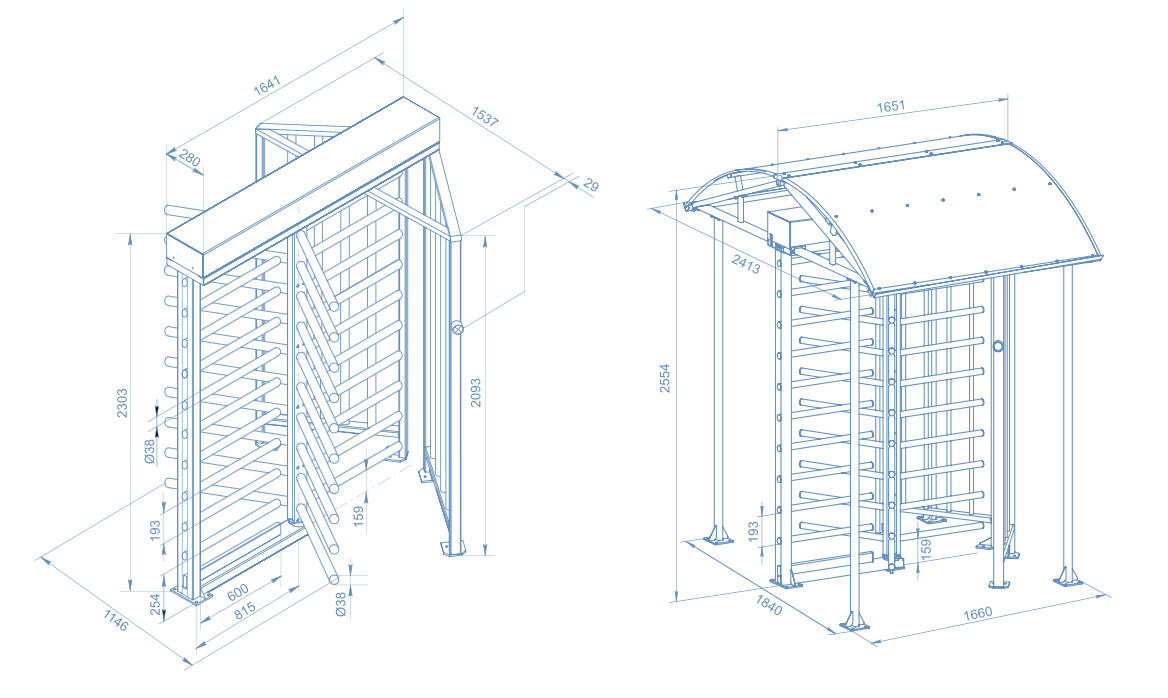 1641
1537
280
29
2303
2093
Ø38
193
159
254
600
815
Ø38
1146
1651
2413
2554
193
159
1840
1660