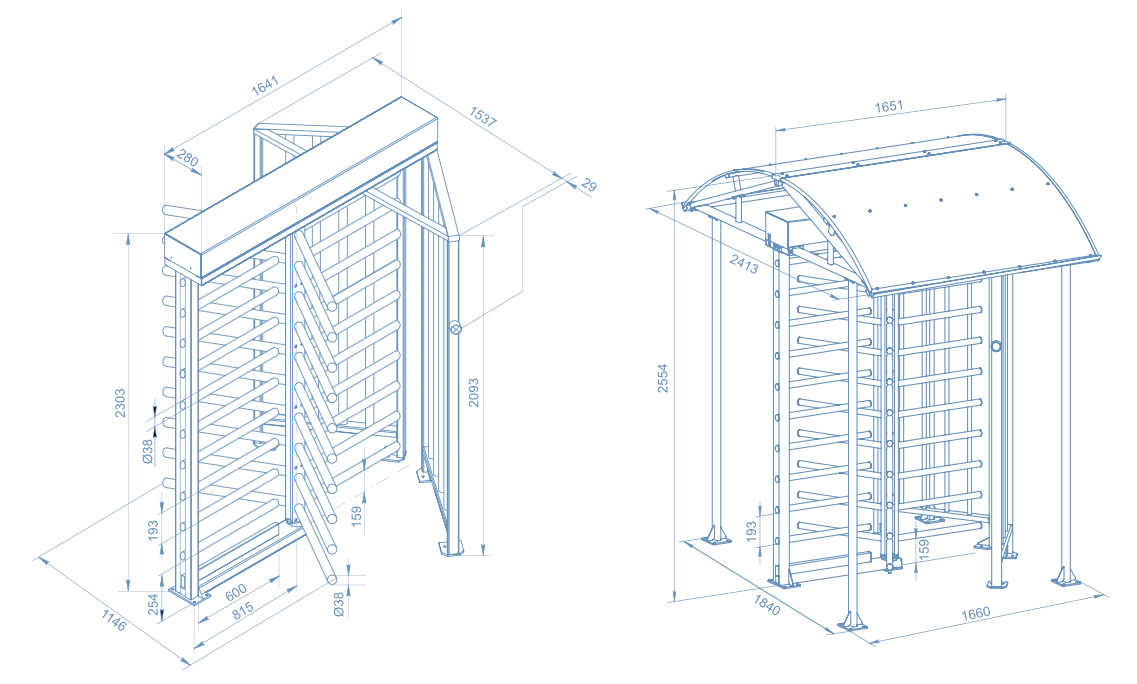 1641
1537
280
29
2303
2093
Ø38
193
159
254
600
815
Ø38
1146
1651
2413
2554
193
159
1840
1660