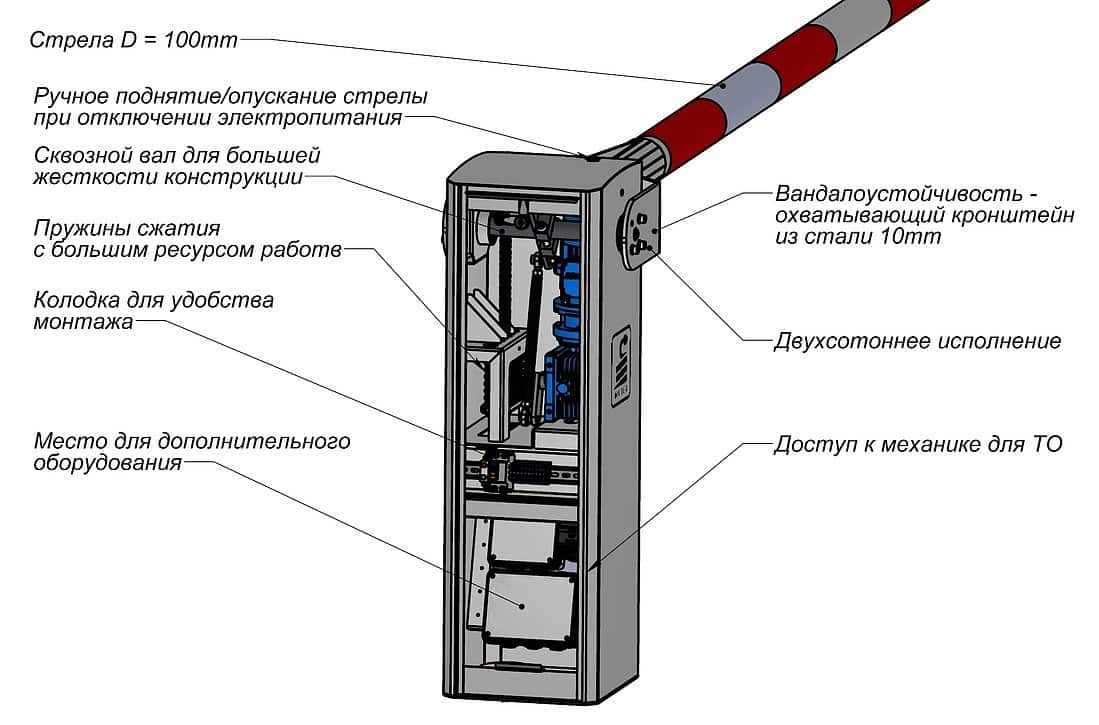 Стрела D = 100mm

Ручное поднятие/опускание стрелы при отключении электропитания

Сквозной вал для большей жесткости конструкции

Пружины сжатия с большим ресурсом работ

Колодка для удобства монтажа

Место для дополнительного оборудования

Вандалоустойчивость - охватывающий кронштейн из стали 10mm

Двухсотоннее исполнение

Доступ к механике для ТО