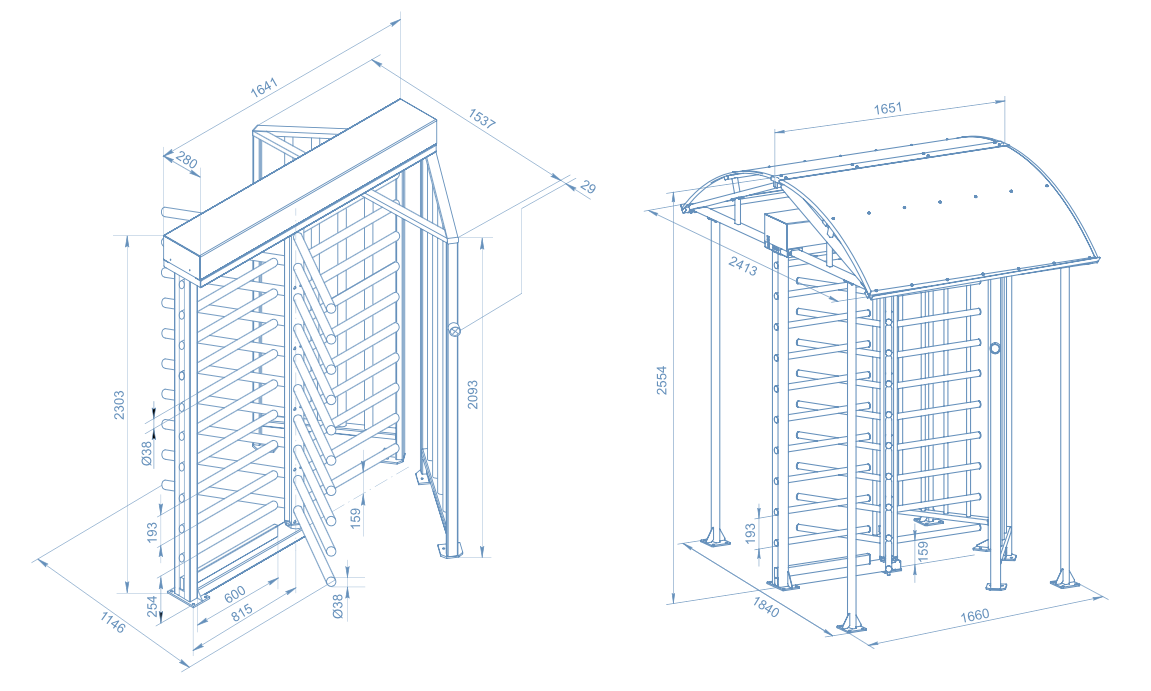 1641
1537
280
29
2303
2093
Ø38
193
159
254
600
815
Ø38
1146
1651
2413
2554
193
159
1840
1660