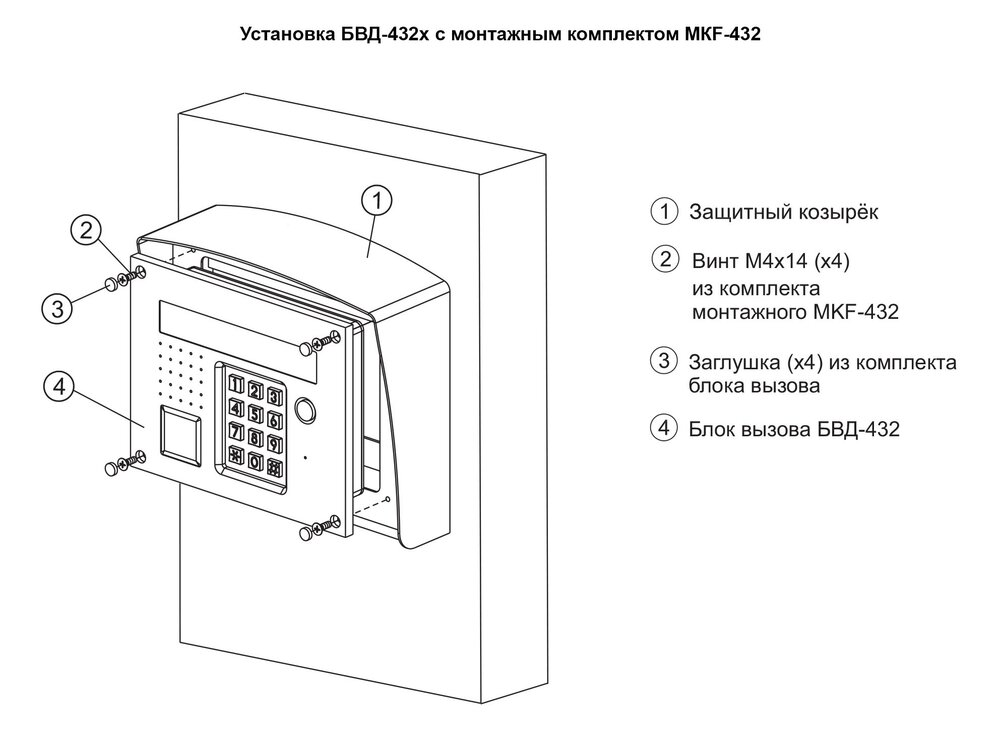 Установка БВД-432х с монтажным комплектом MKF-432

1

2

3

4

1 2 3
4 5 6
7 8 9
* 0 #

① Защитный козырёк

② Винт М4х14 (х4) из комплекта монтажного MKF-432

③ Заглушка (х4) из комплекта блока вызова

④ Блок вызова БВД-432