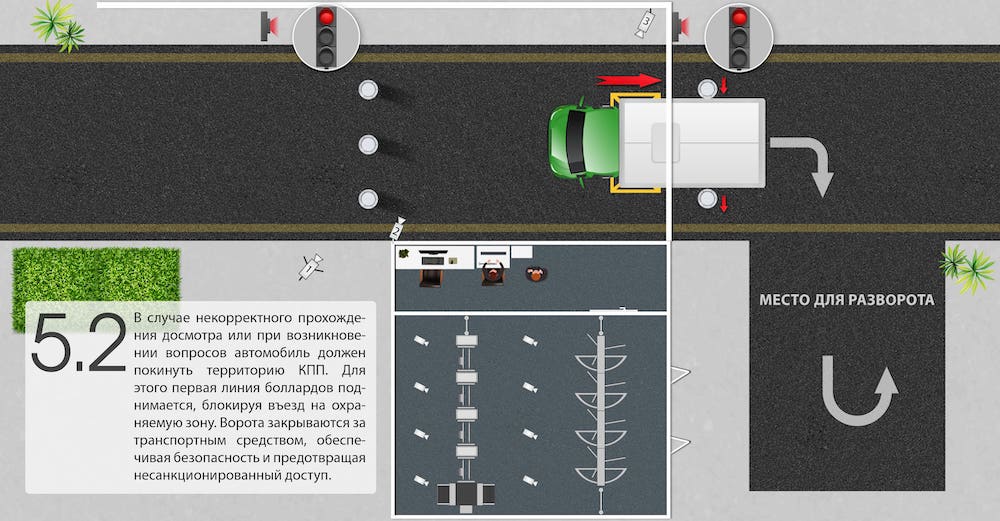 5.2

В случае некорректного прохождения досмотра или при возникновении вопросов автомобиль должен покинуть территорию КПП. Для этого первая линия боллардов поднимается, блокируя въезд на охраняемую зону. Ворота закрываются за транспортным средством, обеспечивая безопасность и предотвращая несанкционированный доступ.

МЕСТО ДЛЯ РАЗВОРОТА