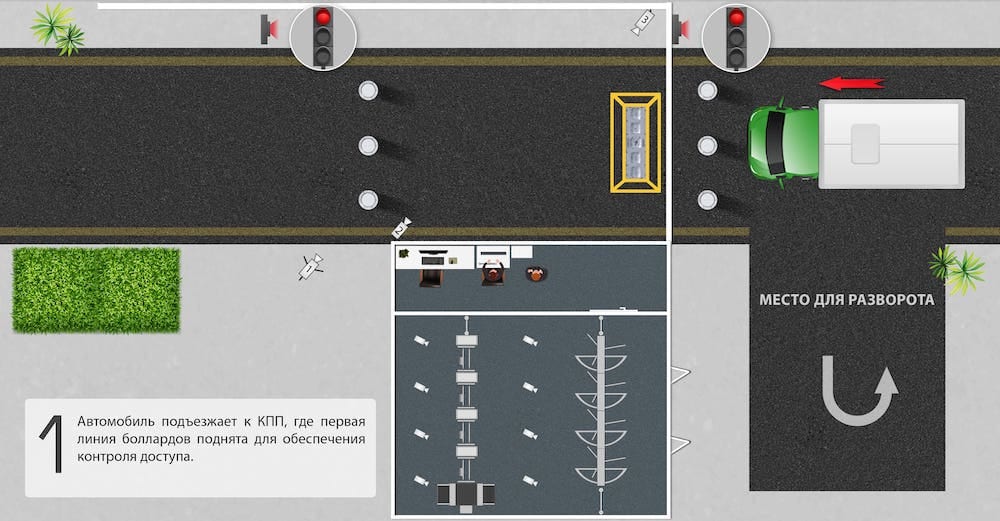 МЕСТО ДЛЯ РАЗВОРОТА

1 Автомобиль подъезжает к КПП, где первая линия боллардов поднята для обеспечения контроля доступа.