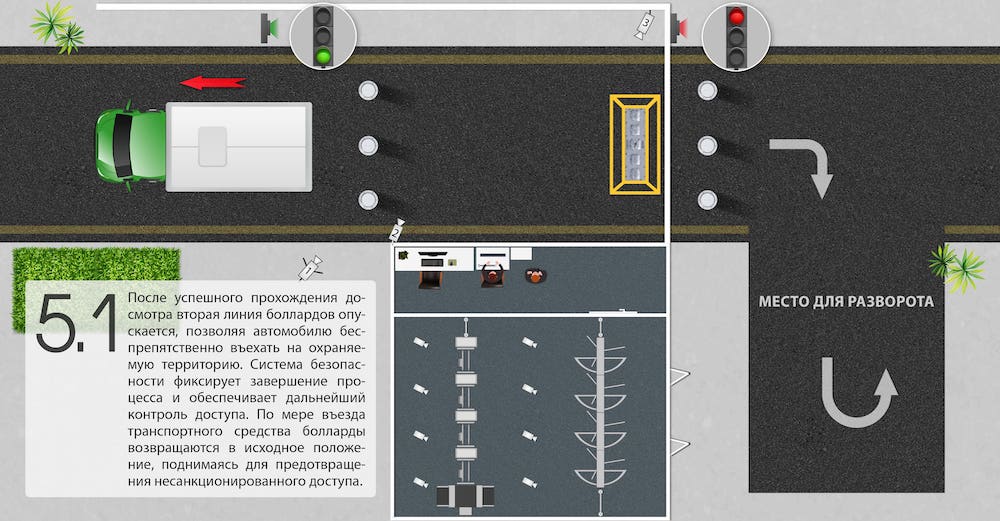 5.1

После успешного прохождения досмотра вторая линия боллардов опускается, позволяя автомобилю беспрепятственно въехать на охраняемую территорию. Система безопасности фиксирует завершение процесса и обеспечивает дальнейший контроль доступа. По мере въезда транспортного средства болларды возвращаются в исходное положение, поднимаясь для предотвращения несанкционированного доступа.

МЕСТО ДЛЯ РАЗВОРОТА