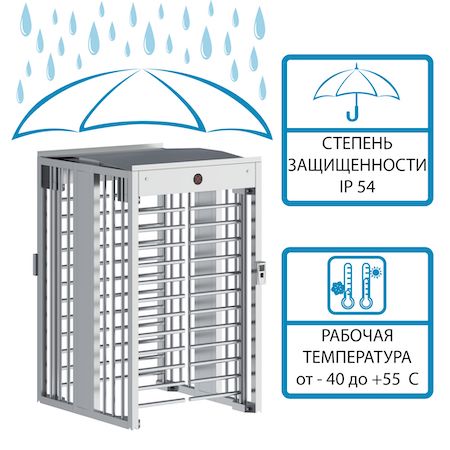 СТЕПЕНЬ ЗАЩИЩЕННОСТИ IP 54

РАБОЧАЯ ТЕМПЕРАТУРА от - 40 до +55 С