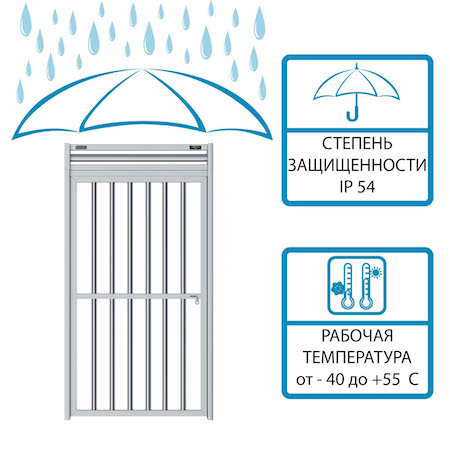 СТЕПЕНЬ ЗАЩИЩЕННОСТИ IP 54

РАБОЧАЯ ТЕМПЕРАТУРА от - 40 до +55 С