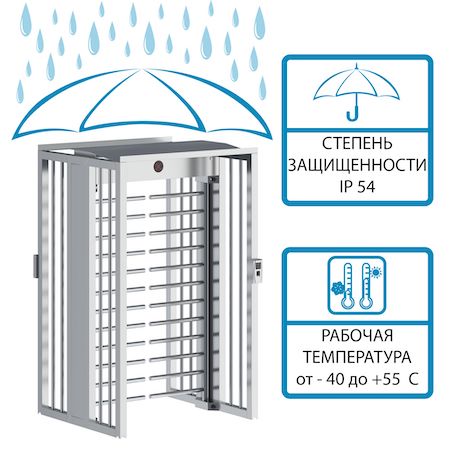 СТЕПЕНЬ ЗАЩИЩЕННОСТИ IP 54

РАБОЧАЯ ТЕМПЕРАТУРА от - 40 до +55  С