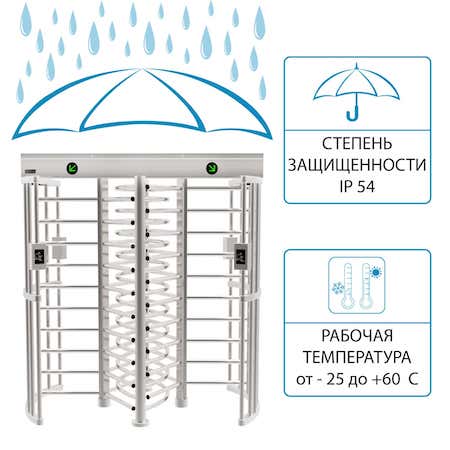 СТЕПЕНЬ ЗАЩИЩЕННОСТИ IP 54

РАБОЧАЯ ТЕМПЕРАТУРА от - 25 до +60 С