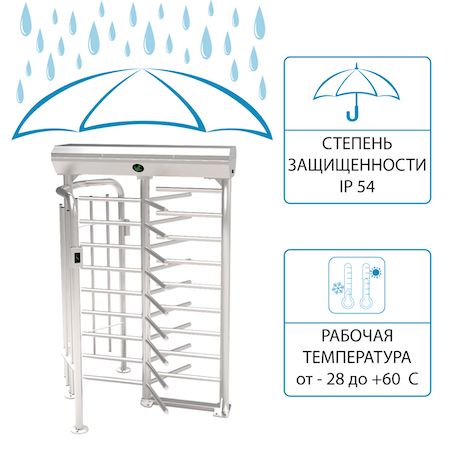 СТЕПЕНЬ ЗАЩИЩЕННОСТИ IP 54

РАБОЧАЯ ТЕМПЕРАТУРА от - 28 до +60 С