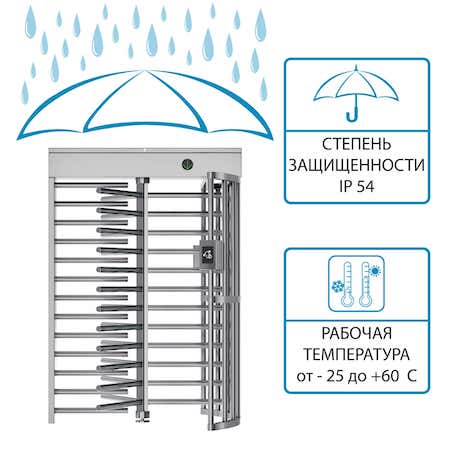 СТЕПЕНЬ ЗАЩИЩЕННОСТИ IP 54

РАБОЧАЯ ТЕМПЕРАТУРА от - 25 до +60 С