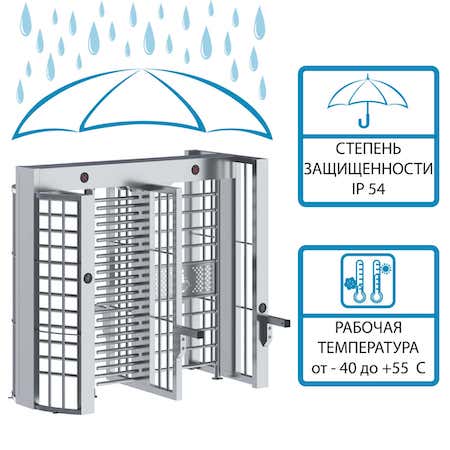 СТЕПЕНЬ ЗАЩИЩЕННОСТИ IP 54

РАБОЧАЯ ТЕМПЕРАТУРА от - 40 до +55 С