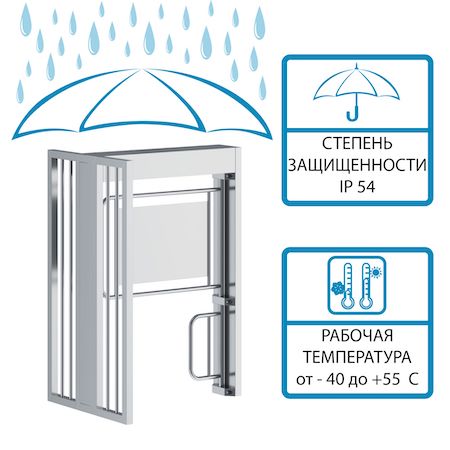 СТЕПЕНЬ ЗАЩИЩЕННОСТИ IP 54

РАБОЧАЯ ТЕМПЕРАТУРА от - 40 до +55 С